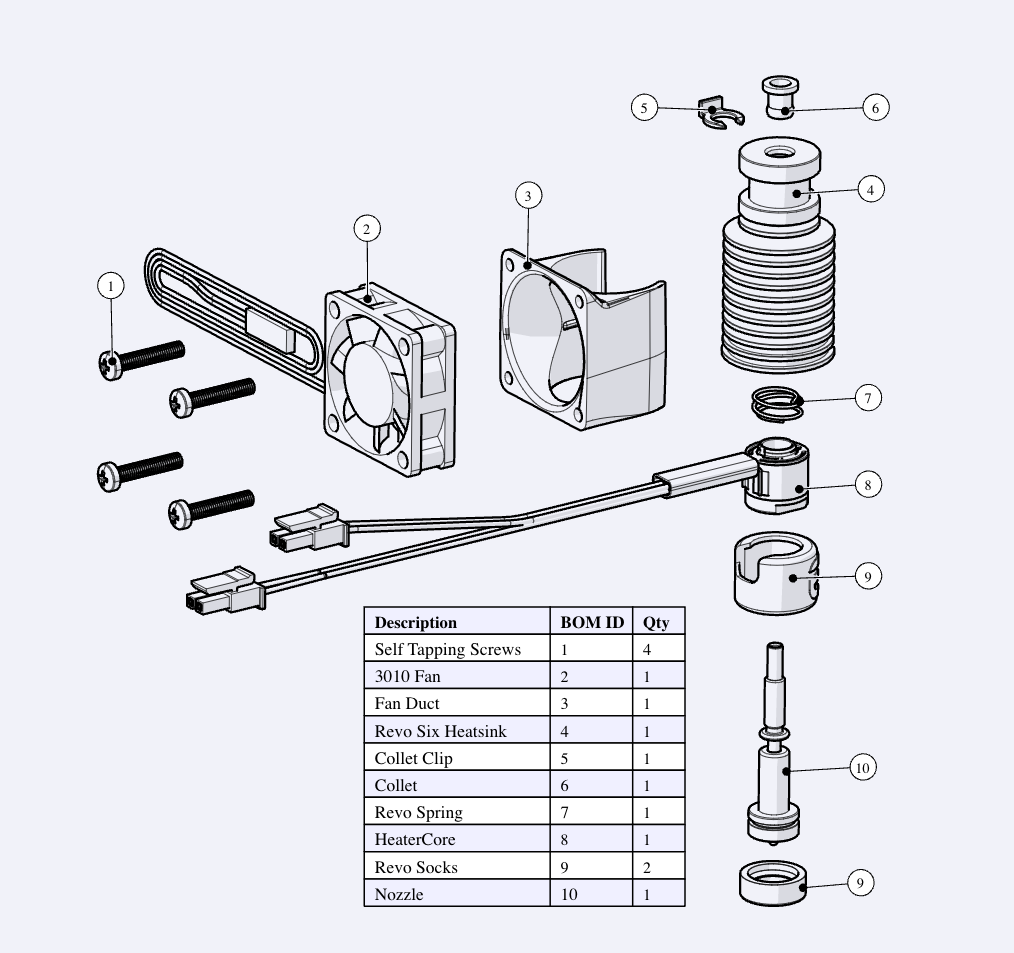 5
6
4
3
2
1
7
8
9
10
9

| Description | BOM ID | Qty |
|---|---|---|
| Self Tapping Screws | 1 | 4 |
| 3010 Fan | 2 | 1 |
| Fan Duct | 3 | 1 |
| Revo Six Heatsink | 4 | 1 |
| Collet Clip | 5 | 1 |
| Collet | 6 | 1 |
| Revo Spring | 7 | 1 |
| HeaterCore | 8 | 1 |
| Revo Socks | 9 | 2 |
| Nozzle | 10 | 1 |